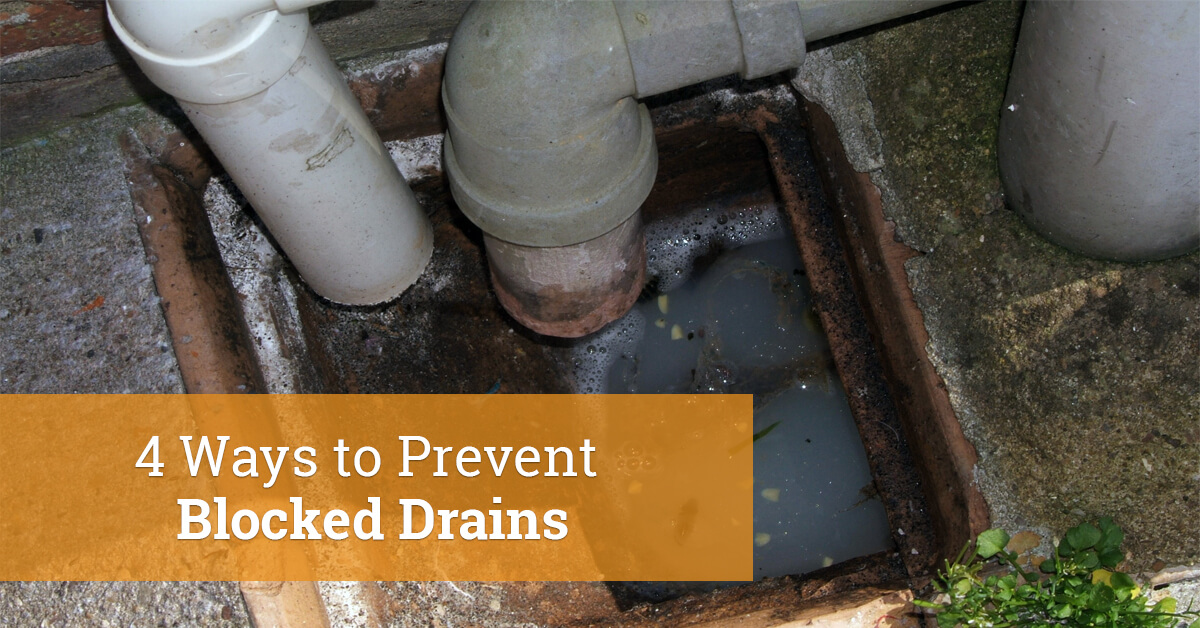 4 Ways to Prevent
Blocked Drains